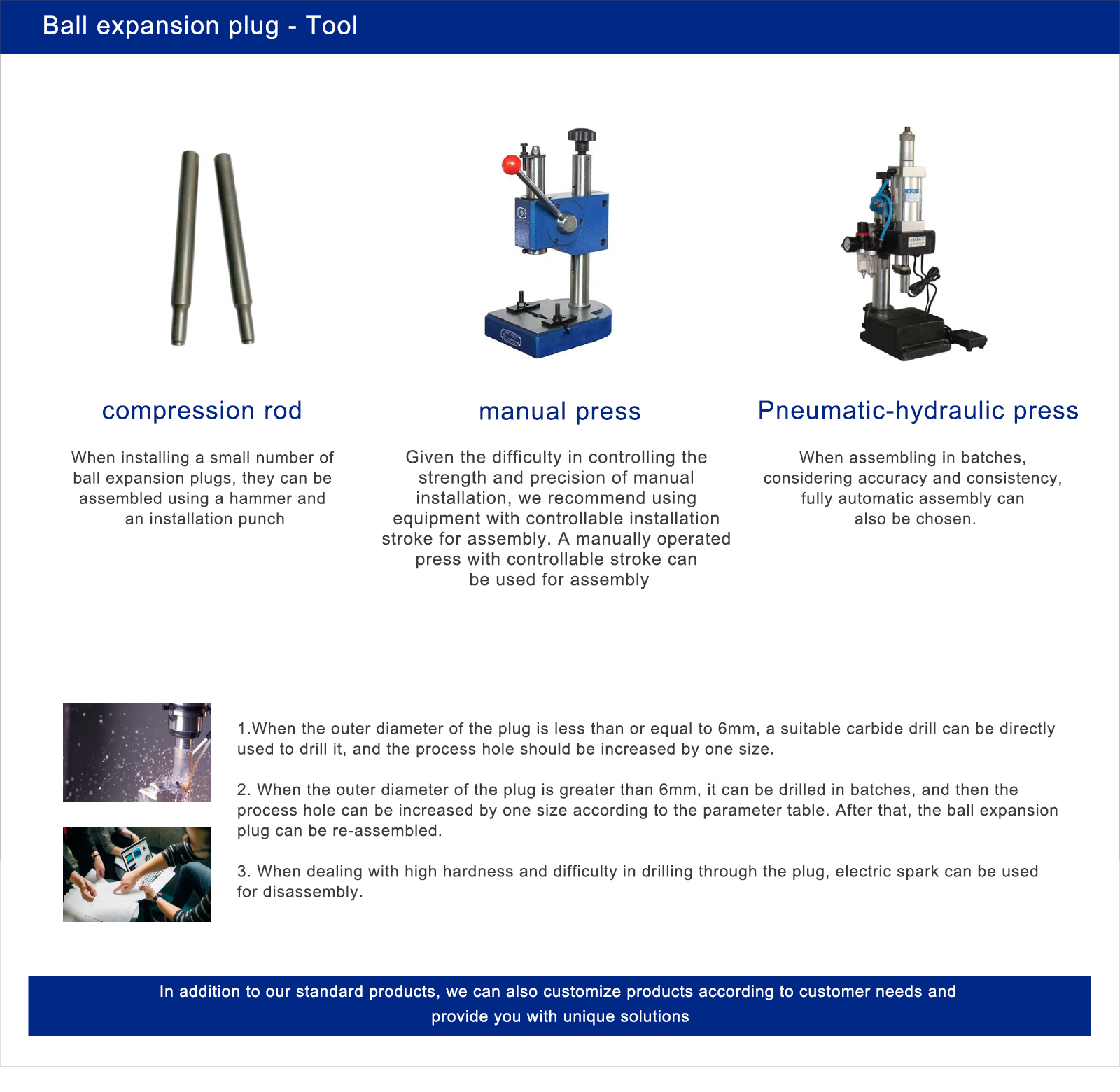 Ball expansion plug - Tool

compression rod

When installing a small number of ball expansion plugs, they can be assembled using a hammer and an installation punch

manual press

Given the difficulty in controlling the strength and precision of manual installation, we recommend using equipment with controllable installation stroke for assembly. A manually operated press with controllable stroke can be used for assembly

Pneumatic-hydraulic press

When assembling in batches, considering accuracy and consistency, fully automatic assembly can also be chosen.

1.When the outer diameter of the plug is less than or equal to 6mm, a suitable carbide drill can be directly used to drill it, and the process hole should be increased by one size.

2. When the outer diameter of the plug is greater than 6mm, it can be drilled in batches, and then the process hole can be increased by one size according to the parameter table. After that, the ball expansion plug can be re-assembled.

3. When dealing with high hardness and difficulty in drilling through the plug, electric spark can be used for disassembly.

In addition to our standard products, we can also customize products according to customer needs and provide you with unique solutions